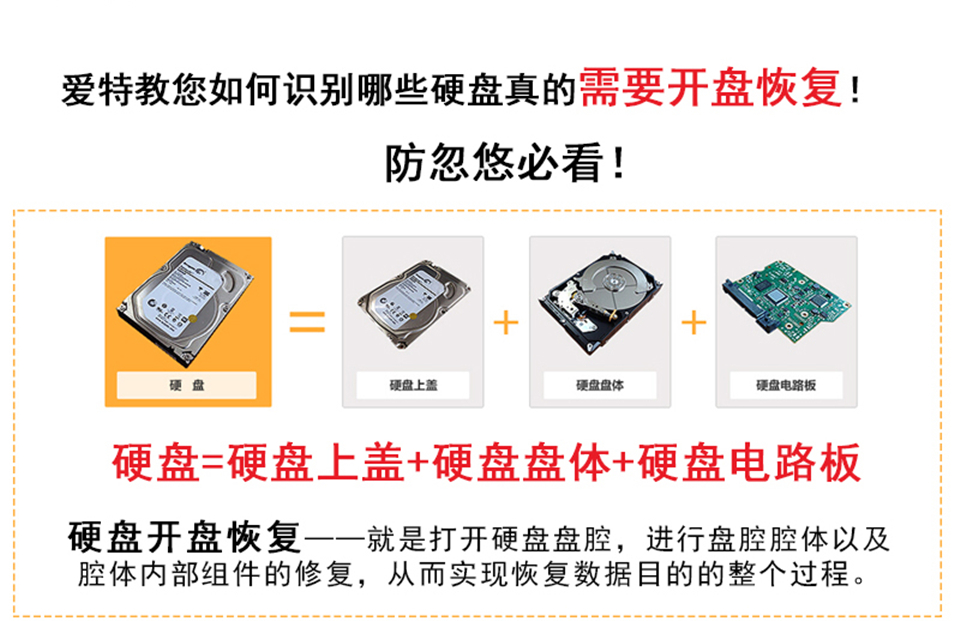 爱特教您如何识别哪些硬盘真的需要开盘恢复！

防忽悠必看！

硬 盘

=

硬盘上盖

+

硬盘盘体

+

硬盘电路板

硬盘=硬盘上盖+硬盘盘体+硬盘电路板

硬盘开盘恢复——就是打开硬盘盘腔，进行盘腔腔体以及腔体内部组件的修复，从而实现恢复数据目的的整个过程。